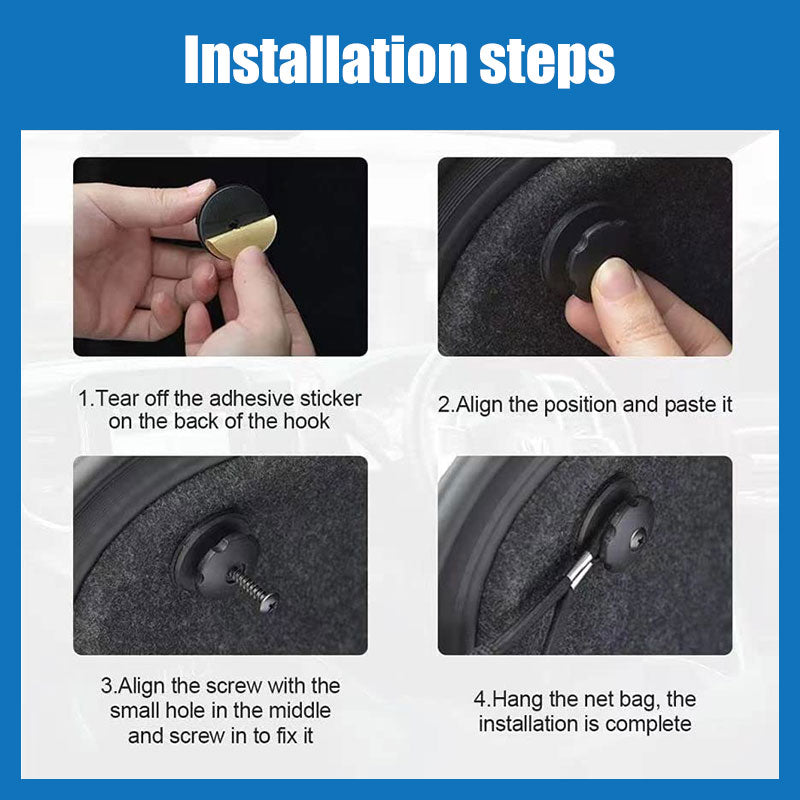 Installation steps

1.Tear off the adhesive sticker on the back of the hook

2.Align the position and paste it

3.Align the screw with the small hole in the middle and screw in to fix it

4.Hang the net bag, the installation is complete