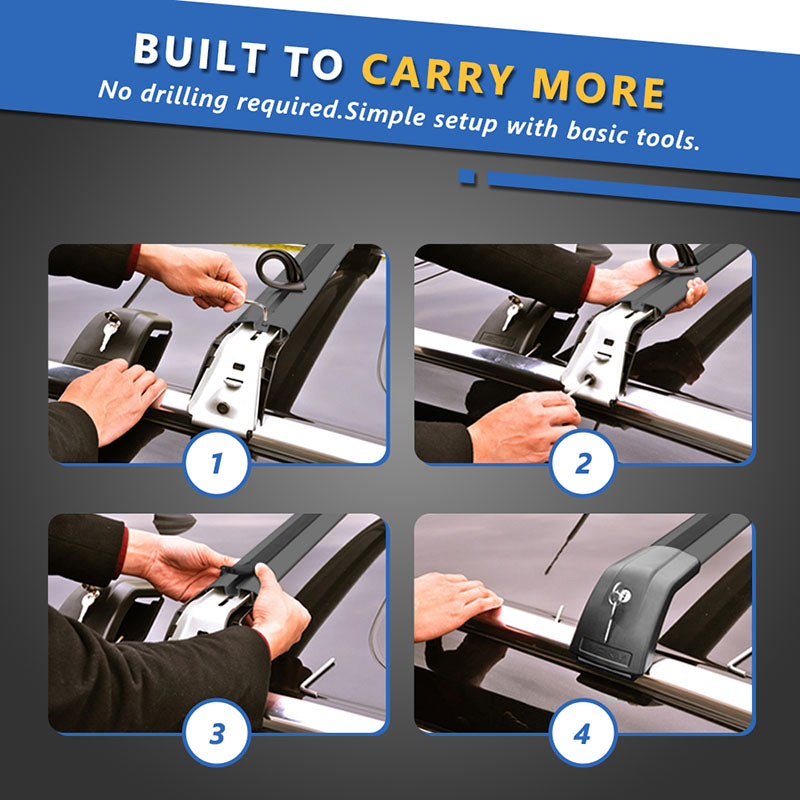 BUILT TO CARRY MORE
No drilling required.Simple setup with basic tools.

1

2

3

4