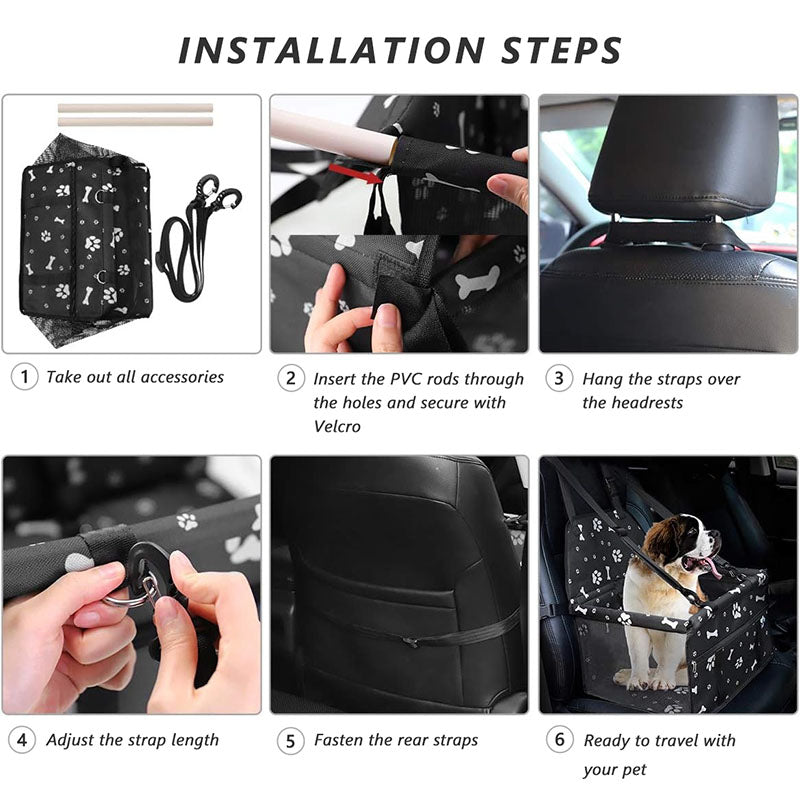 INSTALLATION STEPS

1 Take out all accessories

2 Insert the PVC rods through the holes and secure with Velcro

3 Hang the straps over the headrests

4 Adjust the strap length

5 Fasten the rear straps

6 Ready to travel with your pet